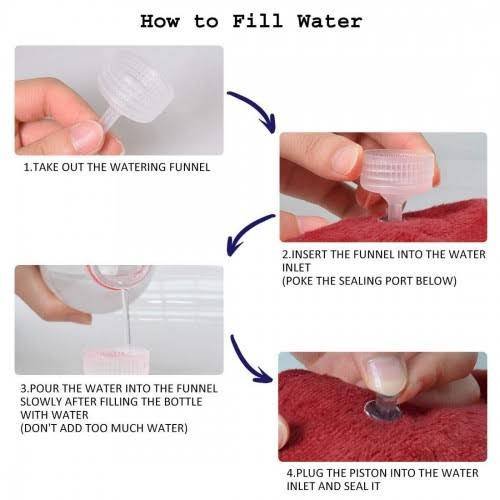 How to Fill Water

1.TAKE OUT THE WATERING FUNNEL

2.INSERT THE FUNNEL INTO THE WATER INLET
(POKE THE SEALING PORT BELOW)

3.POUR THE WATER INTO THE FUNNEL SLOWLY AFTER FILLING THE BOTTLE WITH WATER
(DON'T ADD TOO MUCH WATER)

4.PLUG THE PISTON INTO THE WATER INLET AND SEAL IT